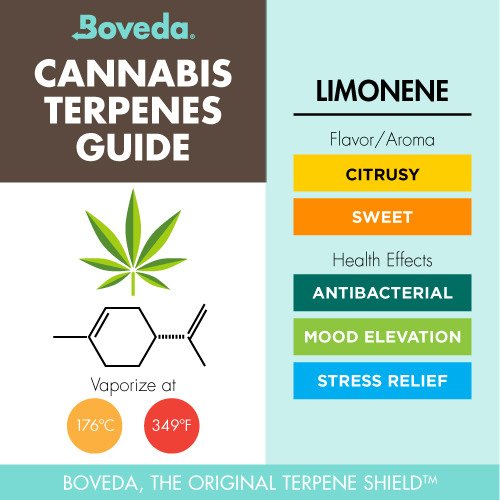 Boveda®

CANNABIS TERPENES GUIDE

Vaporize at

176°C

349°F

LIMONENE

Flavor/Aroma

CITRUSY

SWEET

Health Effects

ANTIBACTERIAL

MOOD ELEVATION

STRESS RELIEF

BOVEDA, THE ORIGINAL TERPENE SHIELD™